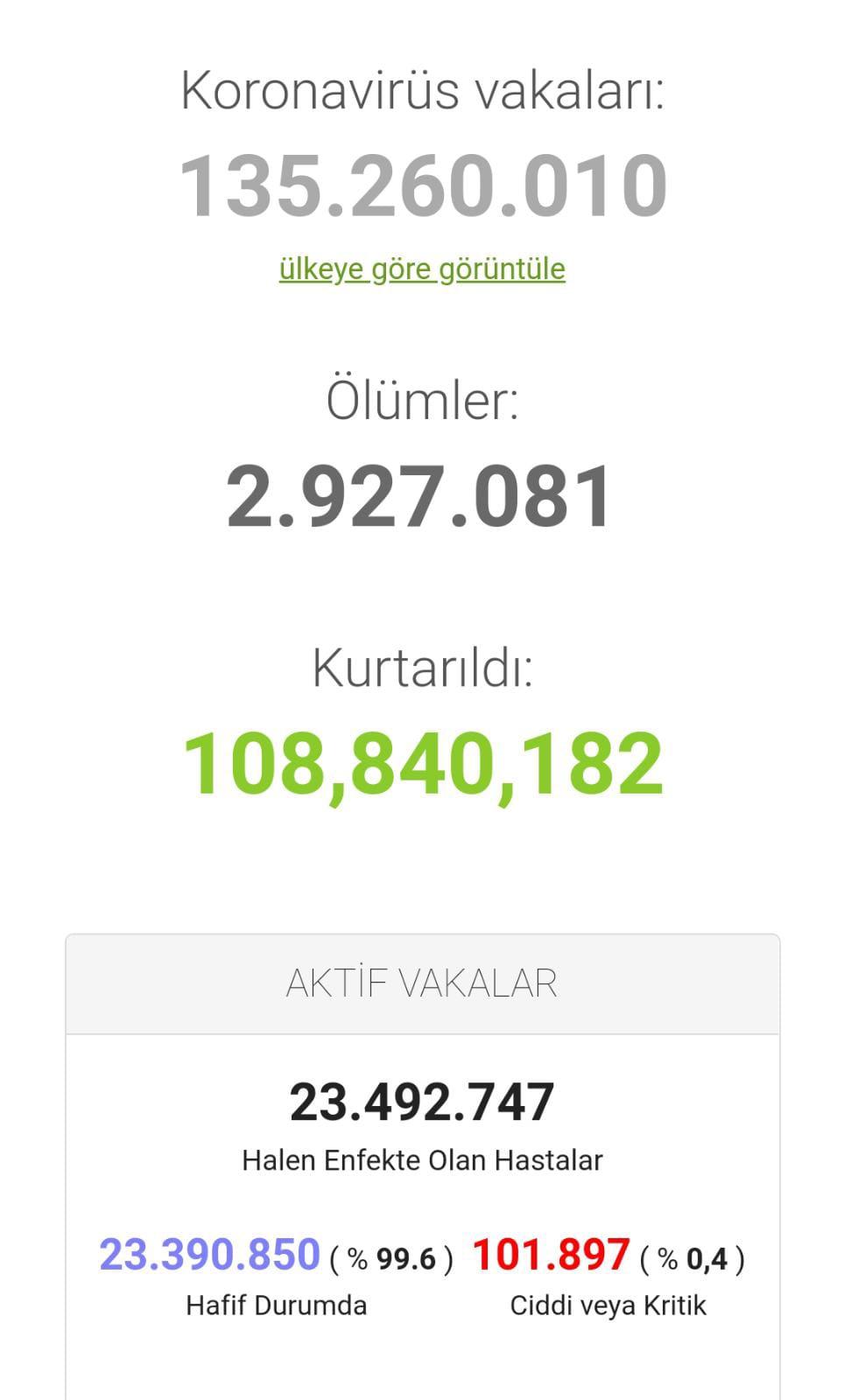 Koronavirüs vakaları:
135.260.010
ülkeye göre görüntüle

Ölümler:
2.927.081

Kurtarıldı:
108,840,182

AKTİF VAKALAR

23.492.747
Halen Enfekte Olan Hastalar

23.390.850 ( % 99.6 )
Hafif Durumda

101.897 ( % 0,4 )
Ciddi veya Kritik